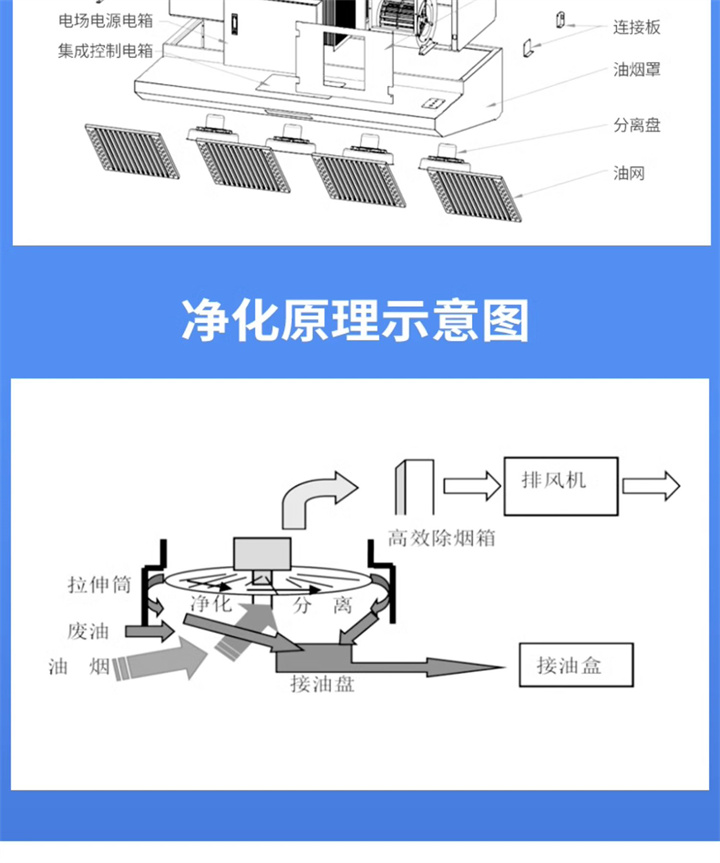 电场电源电箱
集成控制电箱
连接板
油烟罩
分离盘
油网

净化原理示意图

排风机
高效除烟箱
拉伸筒
净化
分 离
废油
油 烟
接油盘
接油盒